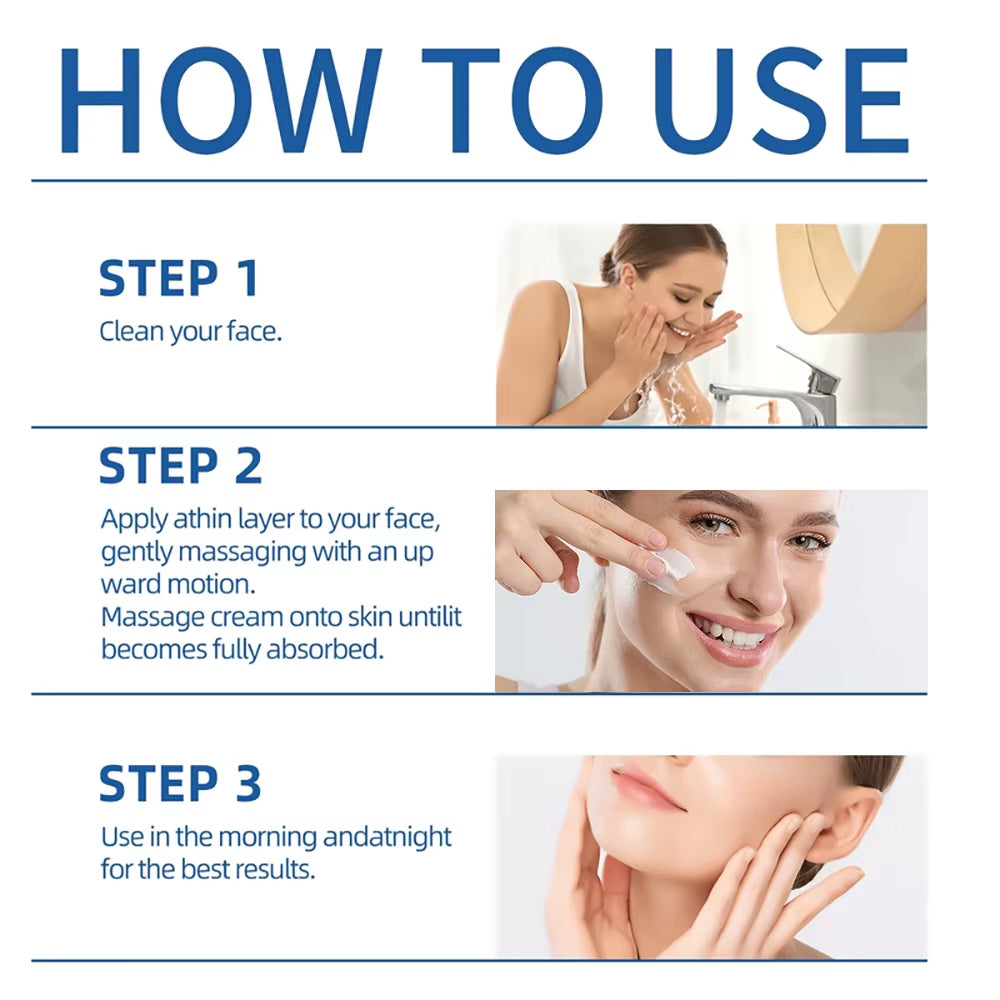 HOW TO USE

STEP 1
Clean your face.

STEP 2
Apply athin layer to your face, gently massaging with an up ward motion.
Massage cream onto skin untilit becomes fully absorbed.

STEP 3
Use in the morning andatnight for the best results.